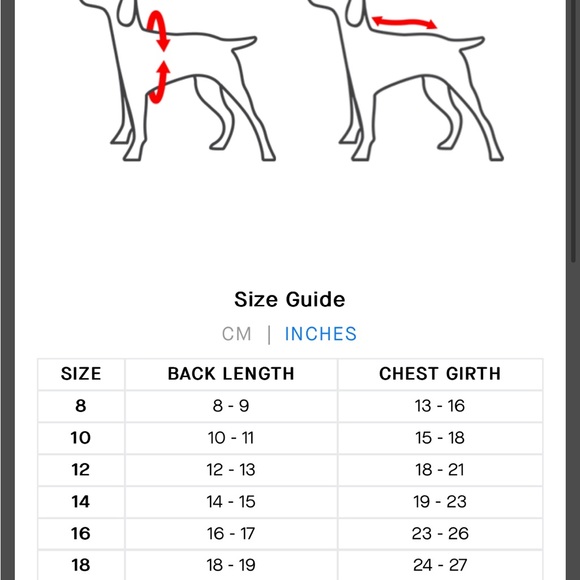 Size Guide

CM | INCHES

| SIZE | BACK LENGTH | CHEST GIRTH |
|---|---|---|
| 8 | 8 - 9 | 13 - 16 |
| 10 | 10 - 11 | 15 - 18 |
| 12 | 12 - 13 | 18 - 21 |
| 14 | 14 - 15 | 19 - 23 |
| 16 | 16 - 17 | 23 - 26 |
| 18 | 18 - 19 | 24 - 27 |